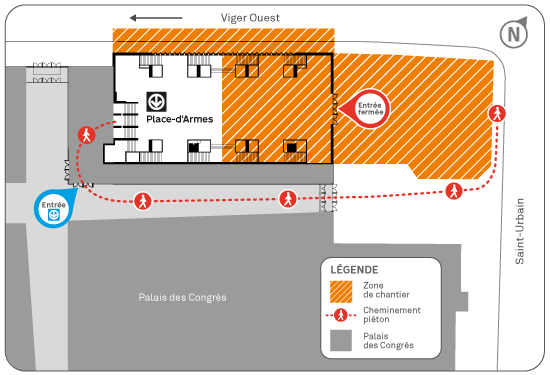 Viger Ouest

N

Place-d'Armes

Entrée fermée

Entrée

Saint-Urbain

Palais des Congrès

LÉGENDE

Zone de chantier

Cheminement piéton

Palais des Congrès